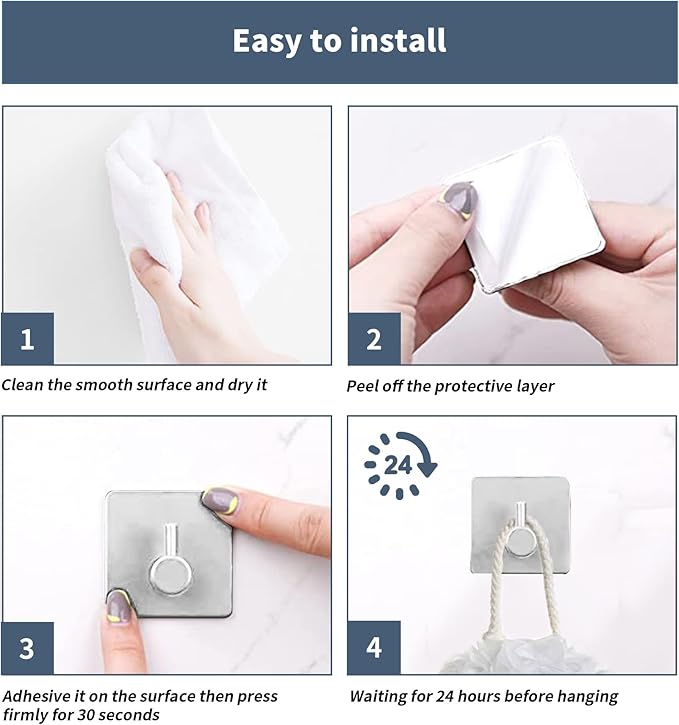 Easy to install

1

Clean the smooth surface and dry it

2

Peel off the protective layer

3

Adhesive it on the surface then press firmly for 30 seconds

24

4

Waiting for 24 hours before hanging