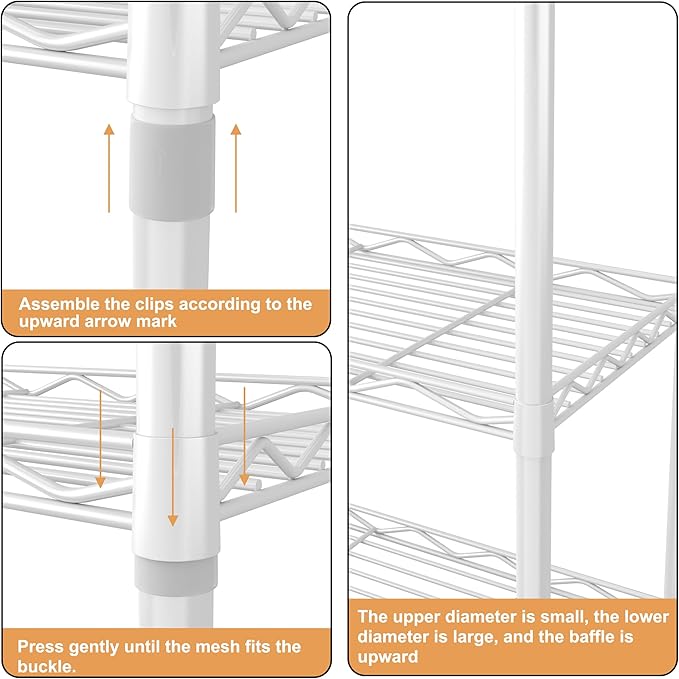 Assemble the clips according to the upward arrow mark

Press gently until the mesh fits the buckle.

The upper diameter is small, the lower diameter is large, and the baffle is upward