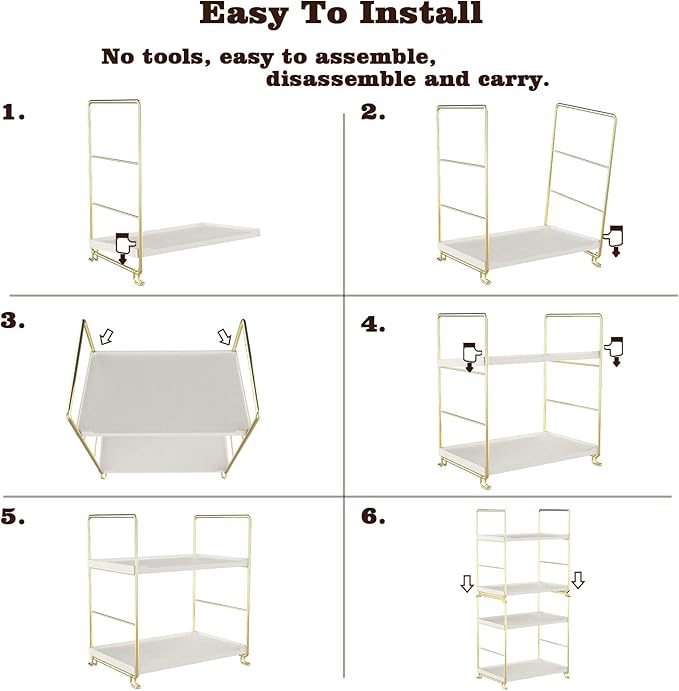 Easy To Install

No tools, easy to assemble, disassemble and carry.

1.

2.

3.

4.

5.

6.