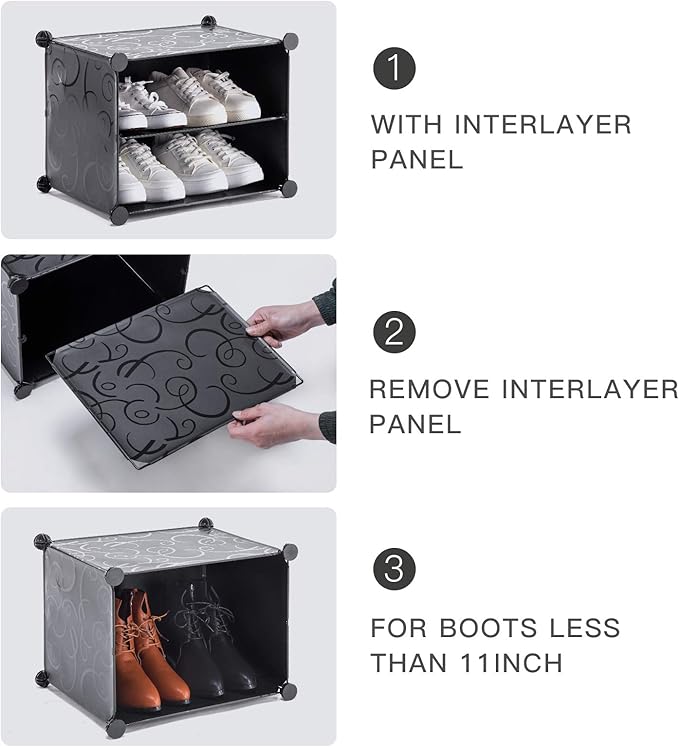 1

WITH INTERLAYER PANEL

2

REMOVE INTERLAYER PANEL

3

FOR BOOTS LESS THAN 11INCH