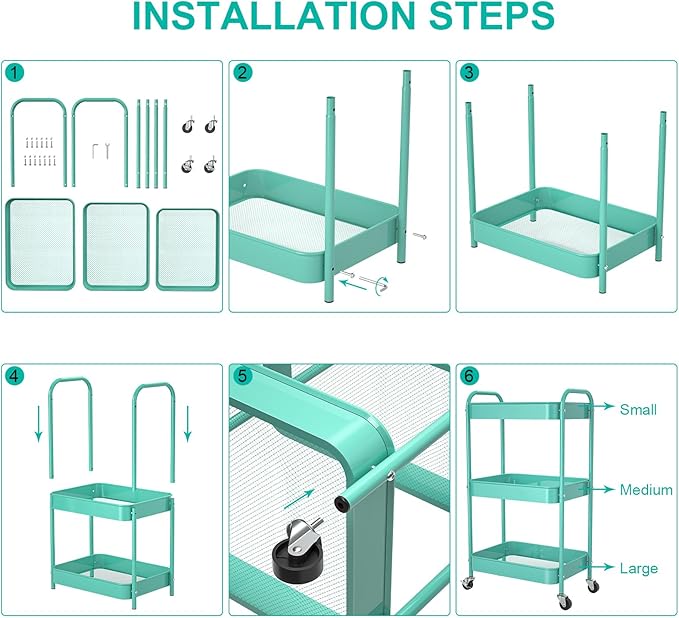 INSTALLATION STEPS

1

2

3

4

5

6

Small

Medium

Large