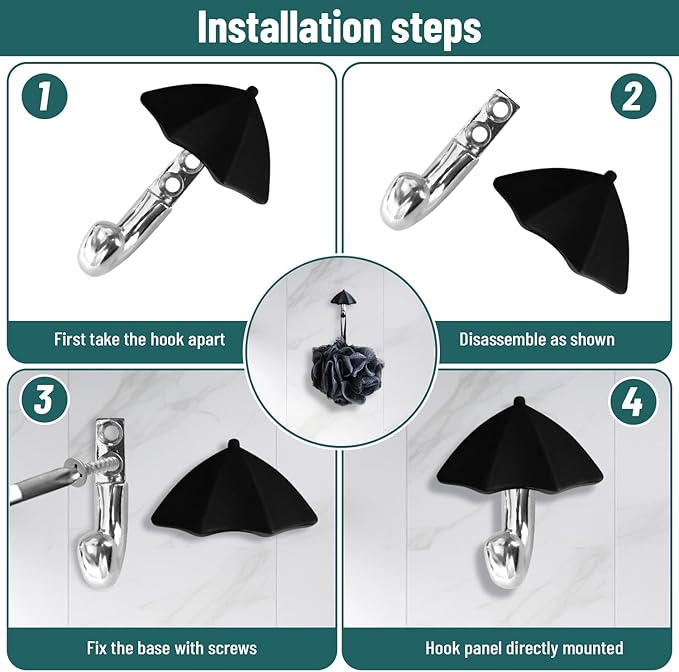 Installation steps

1

First take the hook apart

2

Disassemble as shown

3

Fix the base with screws

4

Hook panel directly mounted