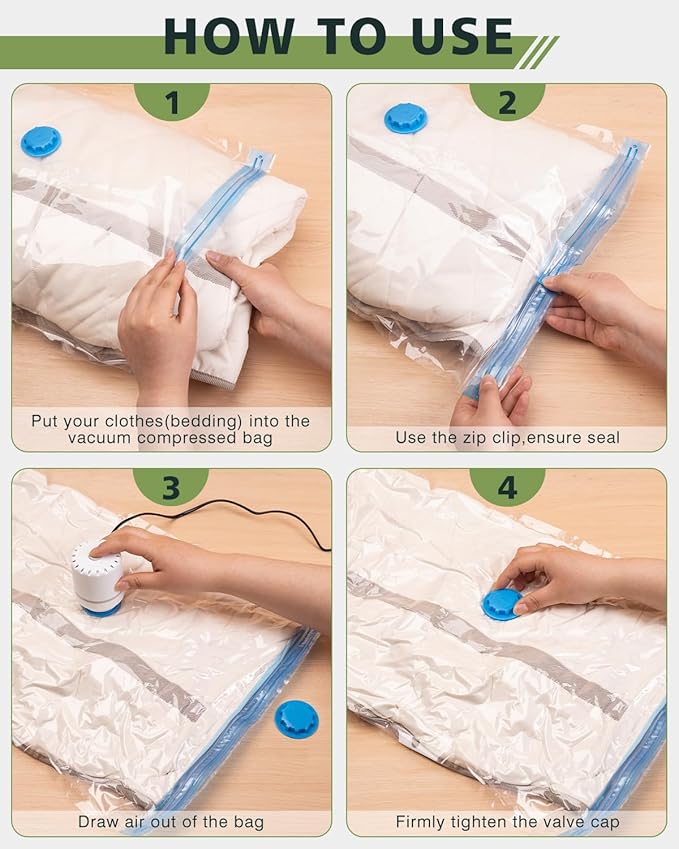 HOW TO USE

1

Put your clothes(bedding) into the vacuum compressed bag

2

Use the zip clip,ensure seal

3

Draw air out of the bag

4

Firmly tighten the valve cap