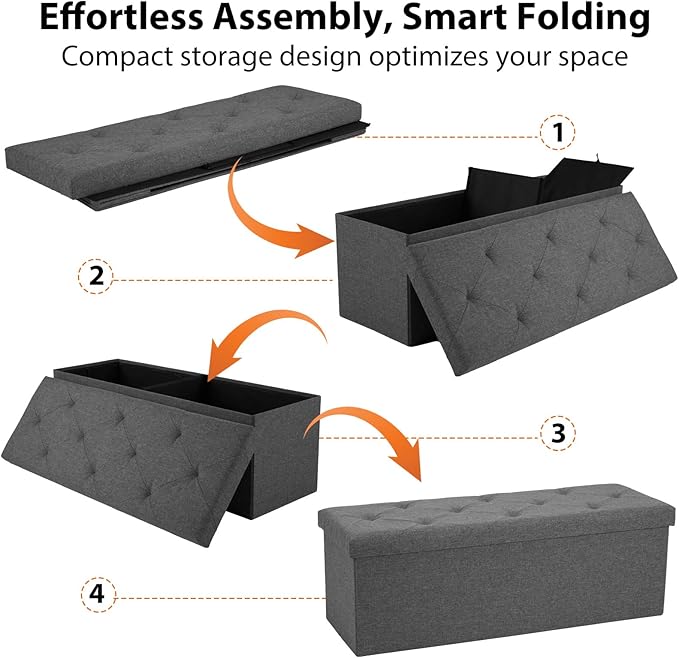 Effortless Assembly, Smart Folding
Compact storage design optimizes your space

1

2

3

4