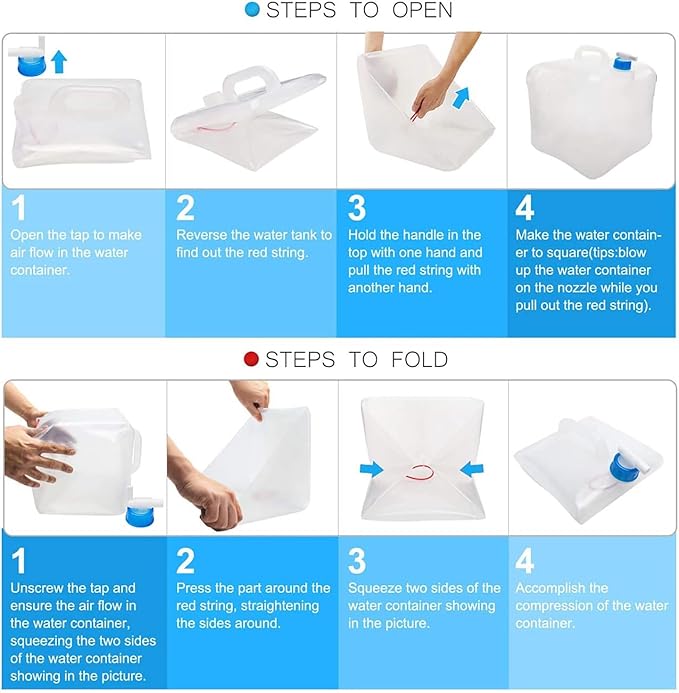 STEPS TO OPEN

1
Open the tap to make air flow in the water container.

2
Reverse the water tank to find out the red string.

3
Hold the handle in the top with one hand and pull the red string with another hand.

4
Make the water container to square(tips:blow up the water container on the nozzle while you pull out the red string).

STEPS TO FOLD

1
Unscrew the tap and ensure the air flow in the water container, squeezing the two sides of the water container showing in the picture.

2
Press the part around the red string, straightening the sides around.

3
Squeeze two sides of the water container showing in the picture.

4
Accomplish the compression of the water container.