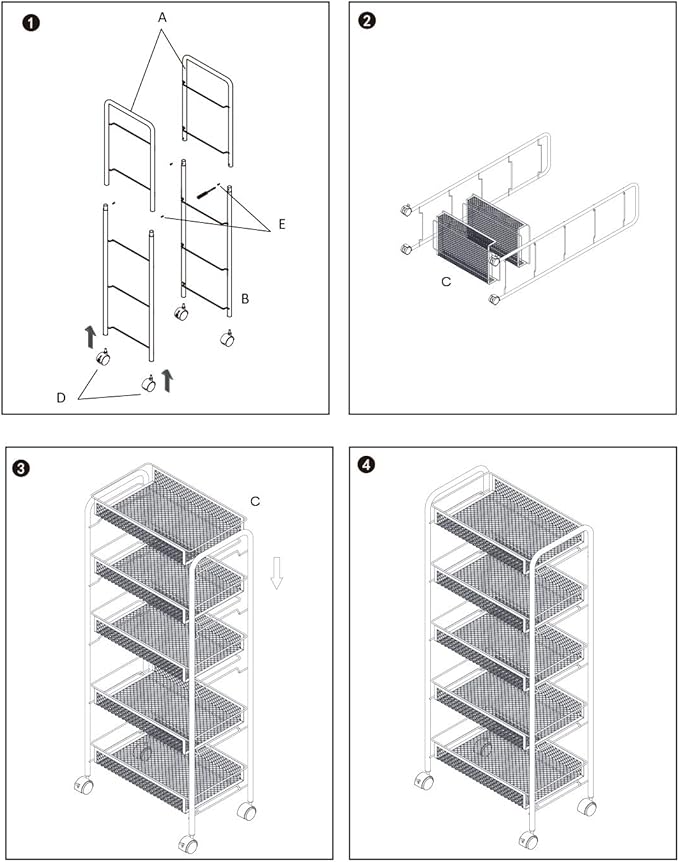 1
A
E
B
D

2
C

3
C

4