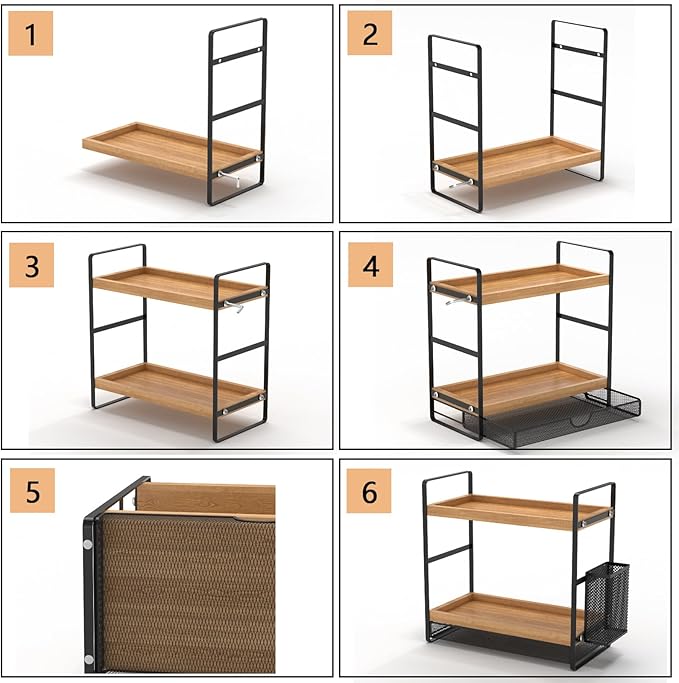 1

2

3

4

5

6