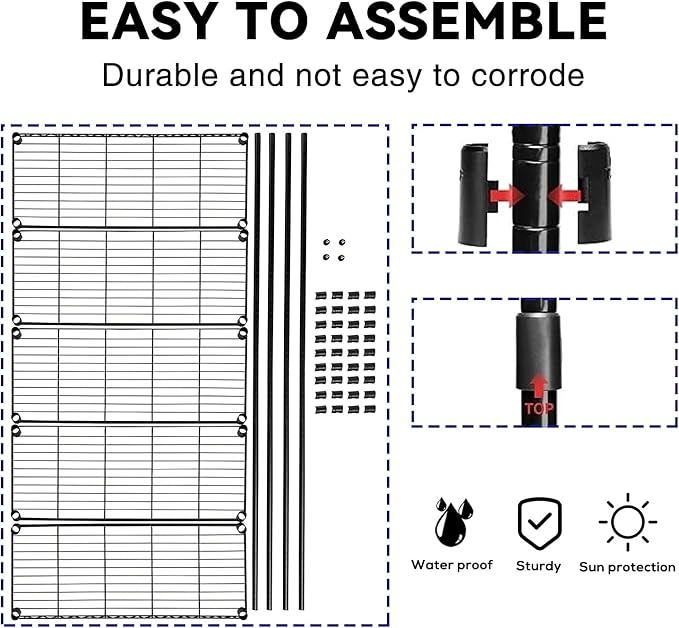 EASY TO ASSEMBLE
Durable and not easy to corrode

TOP

Water proof
Sturdy
Sun protection