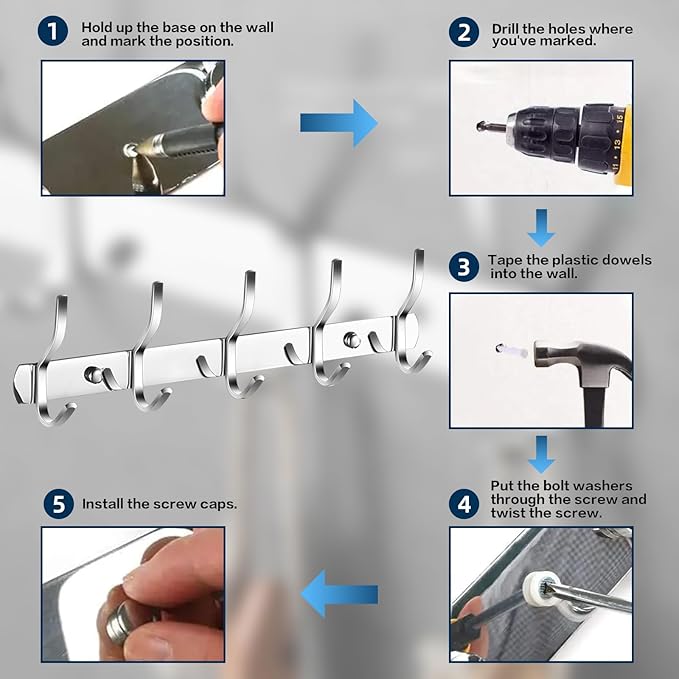 1 Hold up the base on the wall and mark the position.

2 Drill the holes where you've marked.

11 • 13 • 15

3 Tape the plastic dowels into the wall.

4 Put the bolt washers through the screw and twist the screw.

5 Install the screw caps.