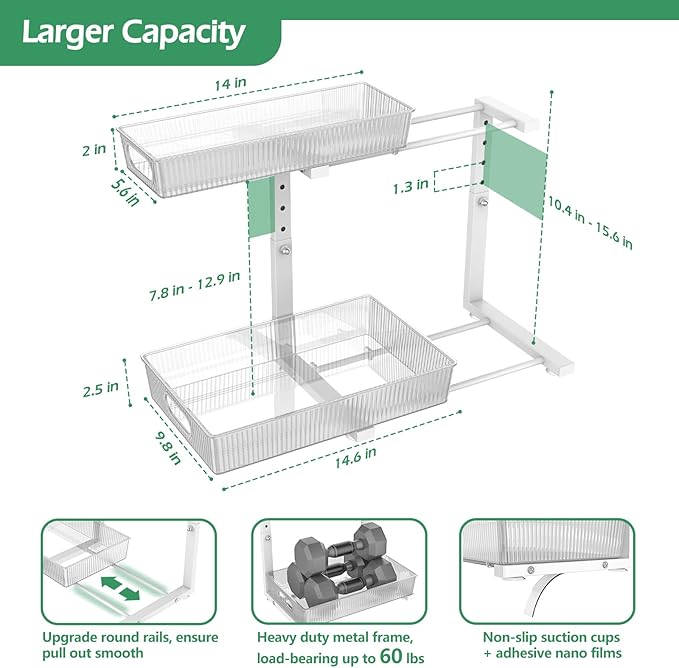 Larger Capacity

14 in

2 in

5.6 in

1.3 in

10.4 in - 15.6 in

7.8 in - 12.9 in

2.5 in

9.8 in

14.6 in

Upgrade round rails, ensure pull out smooth

Heavy duty metal frame, load-bearing up to 60 lbs

Non-slip suction cups + adhesive nano films