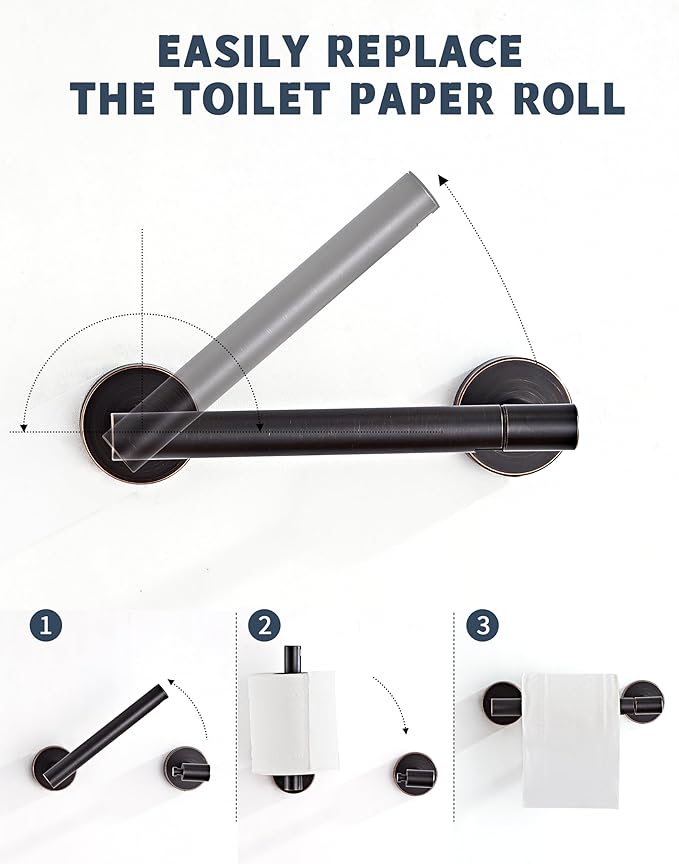 EASILY REPLACE
THE TOILET PAPER ROLL

1

2

3