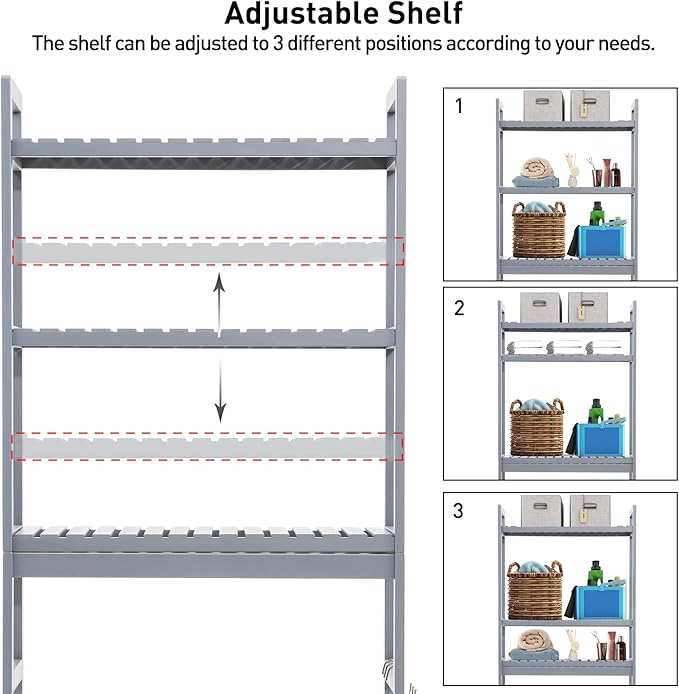 Adjustable Shelf
The shelf can be adjusted to 3 different positions according to your needs.

1

2

3