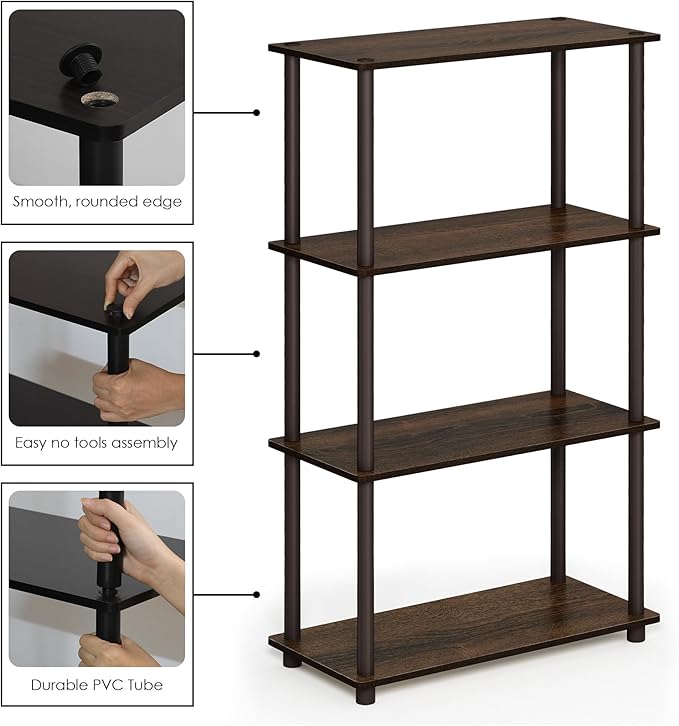 Smooth, rounded edge

Easy no tools assembly

Durable PVC Tube