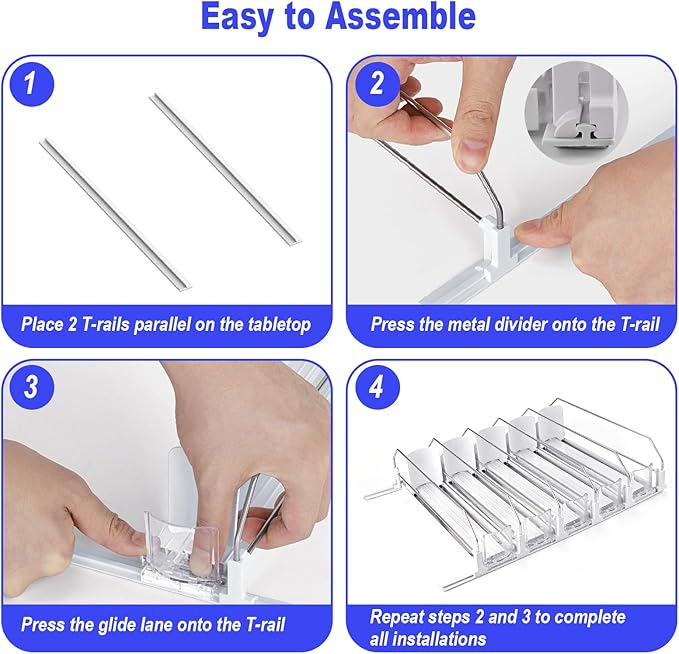 Easy to Assemble

1

Place 2 T-rails parallel on the tabletop

2

Press the metal divider onto the T-rail

3

Press the glide lane onto the T-rail

4

Repeat steps 2 and 3 to complete all installations