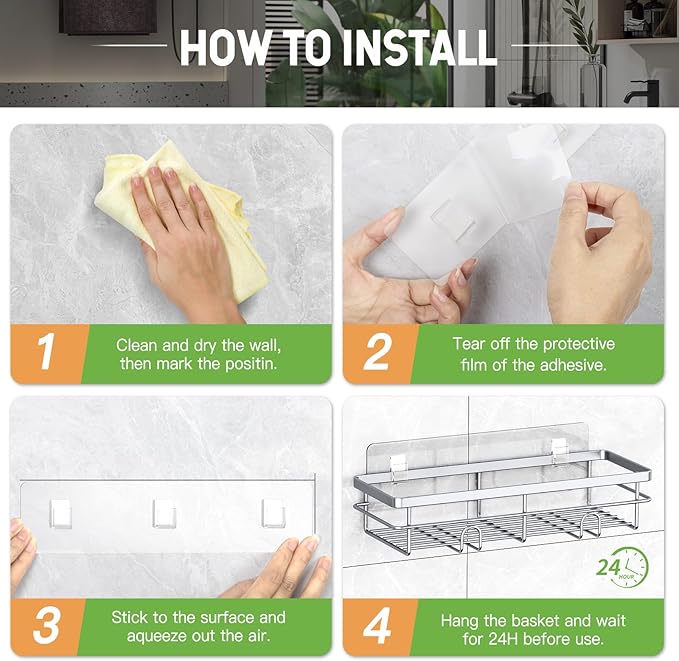 HOW TO INSTALL

1
Clean and dry the wall, then mark the positin.

2
Tear off the protective film of the adhesive.

3
Stick to the surface and aqueeze out the air.

24 HOUR

4
Hang the basket and wait for 24H before use.