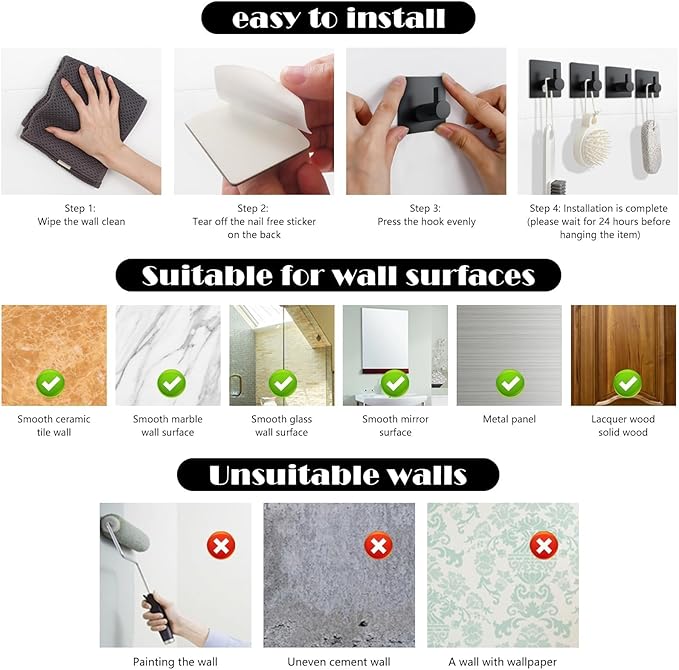 easy to install

Step 1:
Wipe the wall clean

Step 2:
Tear off the nail free sticker on the back

Step 3:
Press the hook evenly

Step 4: Installation is complete (please wait for 24 hours before hanging the item)

Suitable for wall surfaces

Smooth ceramic tile wall

Smooth marble wall surface

Smooth glass wall surface

Smooth mirror surface

Metal panel

Lacquer wood solid wood

Unsuitable walls

Painting the wall

Uneven cement wall

A wall with wallpaper