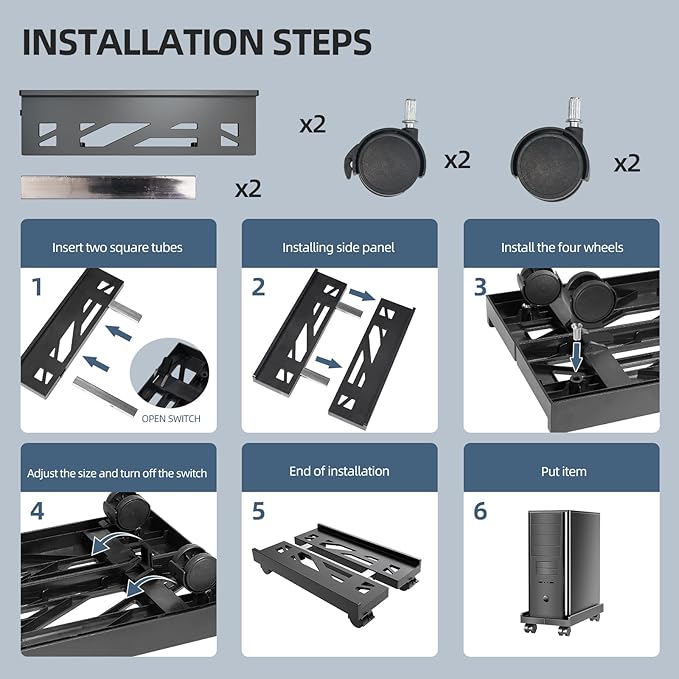 INSTALLATION STEPS

x2

x2

x2

x2

Insert two square tubes

1

OPEN SWITCH

Installing side panel

2

Install the four wheels

3

Adjust the size and turn off the switch

4

End of installation

5

Put item

6