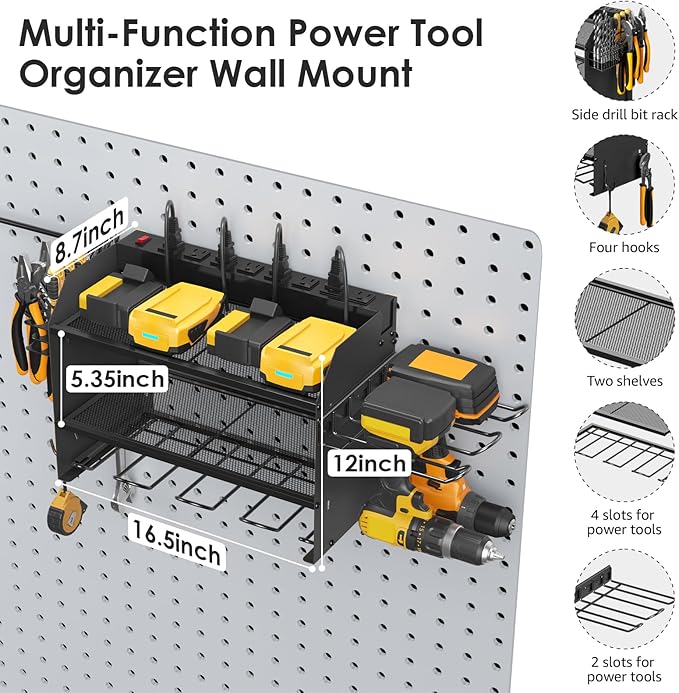 Multi-Function Power Tool Organizer Wall Mount

8.7inch

5.35inch

12inch

16.5inch

Side drill bit rack

Four hooks

Two shelves

4 slots for power tools

2 slots for power tools