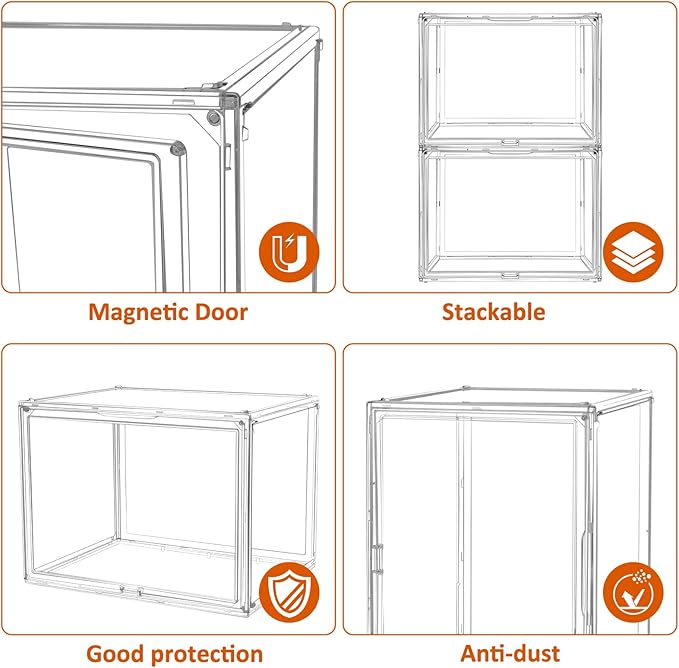 Magnetic Door

Stackable

Good protection

Anti-dust