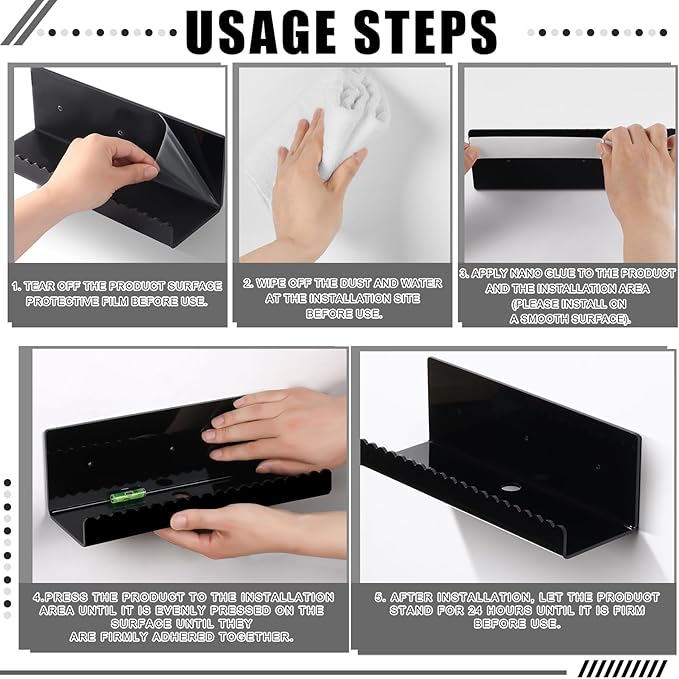 USAGE STEPS

1. TEAR OFF THE PRODUCT SURFACE PROTECTIVE FILM BEFORE USE.

2. WIPE OFF THE DUST AND WATER AT THE INSTALLATION SITE BEFORE USE.

3. APPLY NANO GLUE TO THE PRODUCT AND THE INSTALLATION AREA (PLEASE INSTALL ON A SMOOTH SURFACE).

4.PRESS THE PRODUCT TO THE INSTALLATION AREA UNTIL IT IS EVENLY PRESSED ON THE SURFACE UNTIL THEY ARE FIRMLY ADHERED TOGETHER.

5. AFTER INSTALLATION, LET THE PRODUCT STAND FOR 24 HOURS UNTIL IT IS FIRM BEFORE USE.