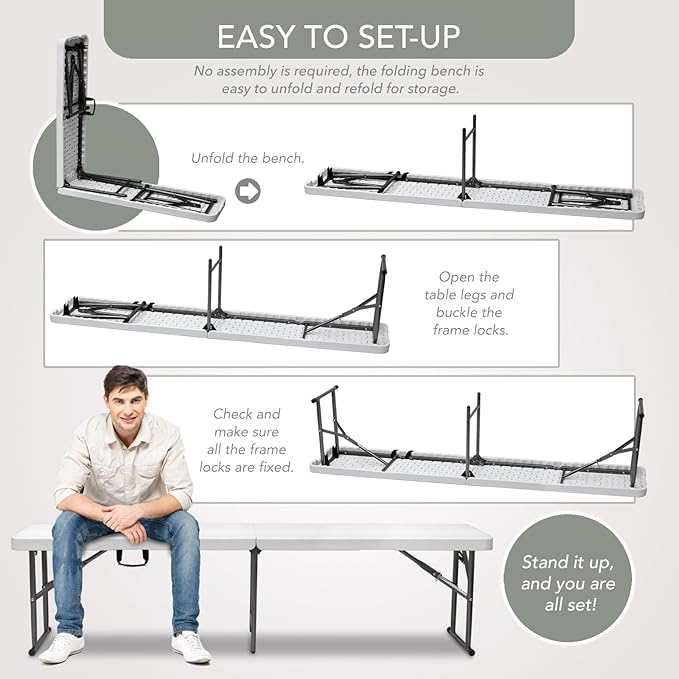 EASY TO SET-UP

No assembly is required, the folding bench is easy to unfold and refold for storage.

Unfold the bench.

Open the table legs and buckle the frame locks.

Check and make sure all the frame locks are fixed.

Stand it up, and you are all set!