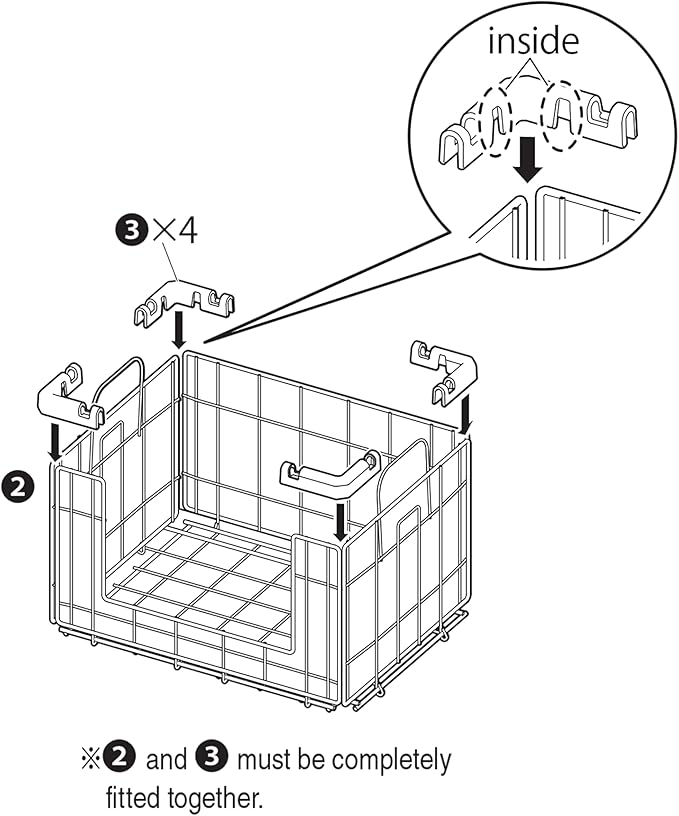 inside

❸×4

❷

※❷ and ❸ must be completely fitted together.