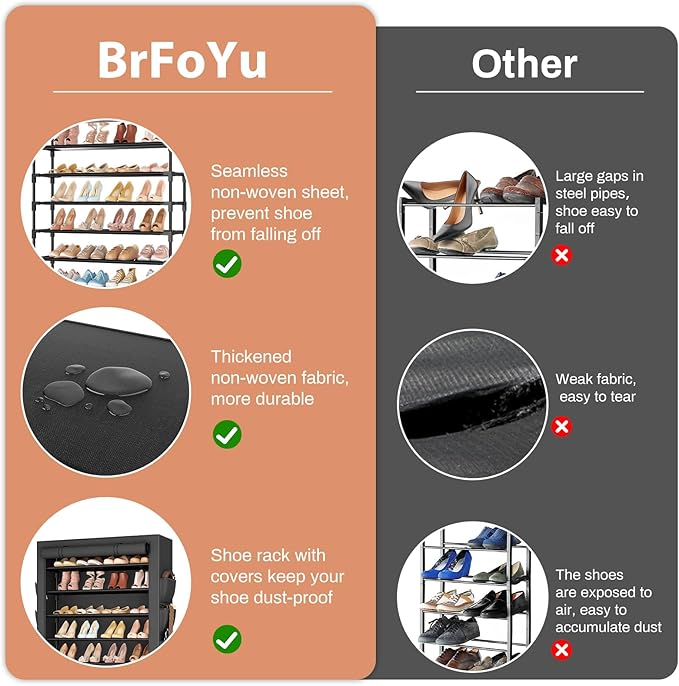 BrFoYu

Seamless non-woven sheet, prevent shoe from falling off

Thickened non-woven fabric, more durable

Shoe rack with covers keep your shoe dust-proof

Other

Large gaps in steel pipes, shoe easy to fall off

Weak fabric, easy to tear

The shoes are exposed to air, easy to accumulate dust