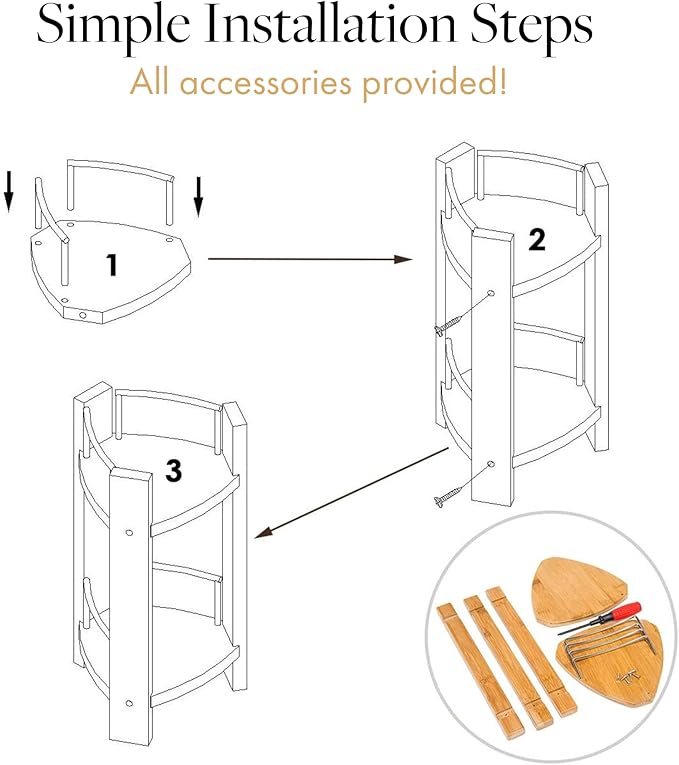 Simple Installation Steps
All accessories provided!

1

2

3