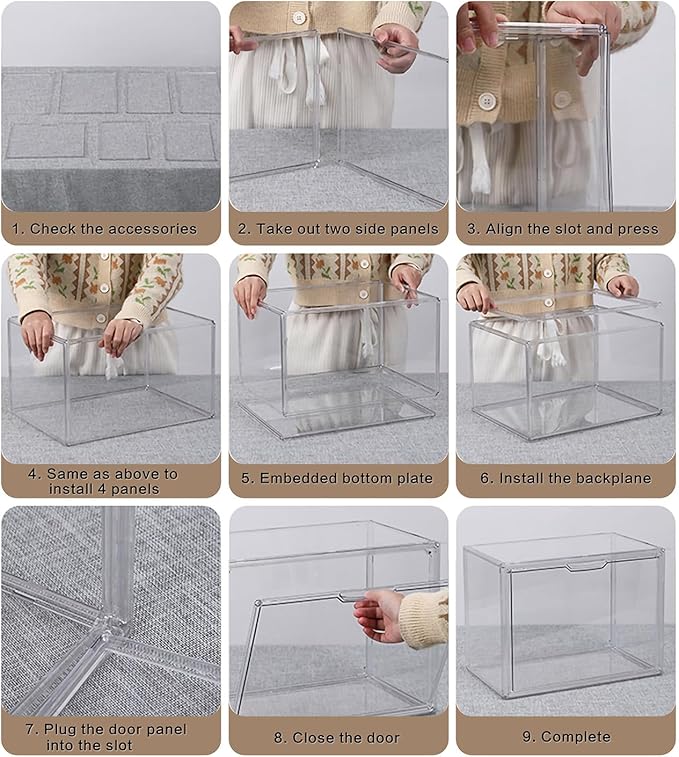 1. Check the accessories

2. Take out two side panels

3. Align the slot and press

4. Same as above to install 4 panels

5. Embedded bottom plate

6. Install the backplane

7. Plug the door panel into the slot

8. Close the door

9. Complete