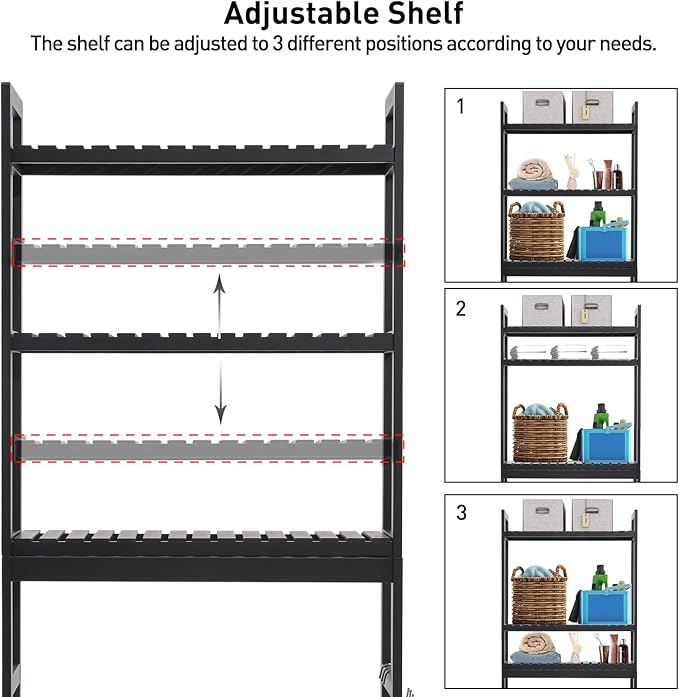 Adjustable Shelf

The shelf can be adjusted to 3 different positions according to your needs.

1

2

3