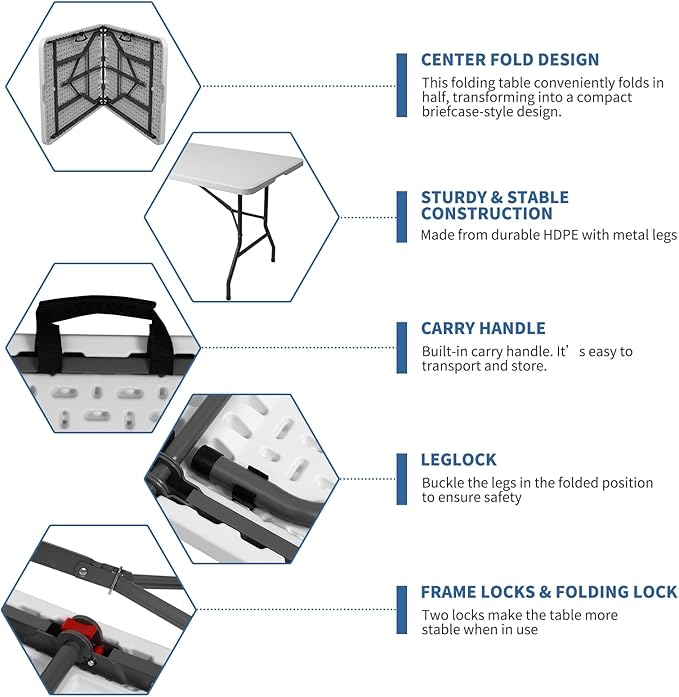 CENTER FOLD DESIGN

This folding table conveniently folds in half, transforming into a compact briefcase-style design.

STURDY & STABLE CONSTRUCTION

Made from durable HDPE with metal legs

CARRY HANDLE

Built-in carry handle. It’s easy to transport and store.

LEGLOCK

Buckle the legs in the folded position to ensure safety

FRAME LOCKS & FOLDING LOCK

Two locks make the table more stable when in use