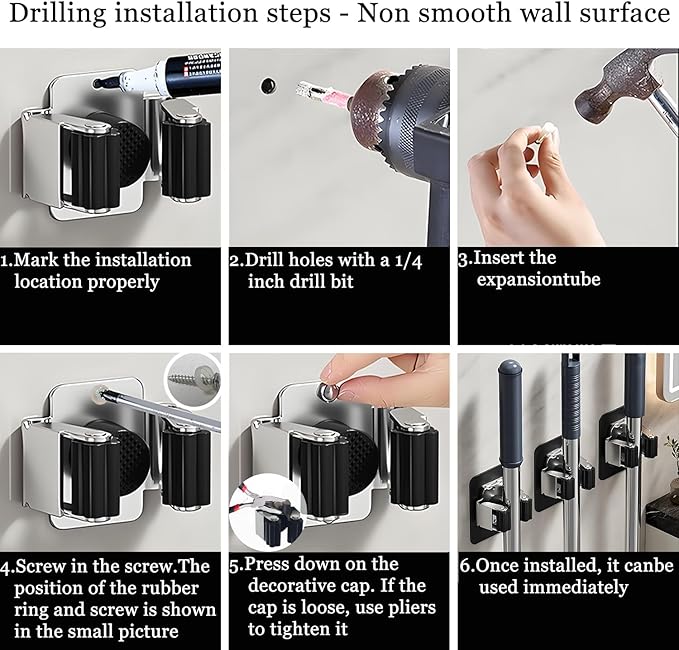 Drilling installation steps - Non smooth wall surface

1.Mark the installation location properly

2.Drill holes with a 1/4 inch drill bit

3.Insert the expansiontube

4.Screw in the screw.The position of the rubber ring and screw is shown in the small picture

5.Press down on the decorative cap. If the cap is loose, use pliers to tighten it

6.Once installed, it canbe used immediately