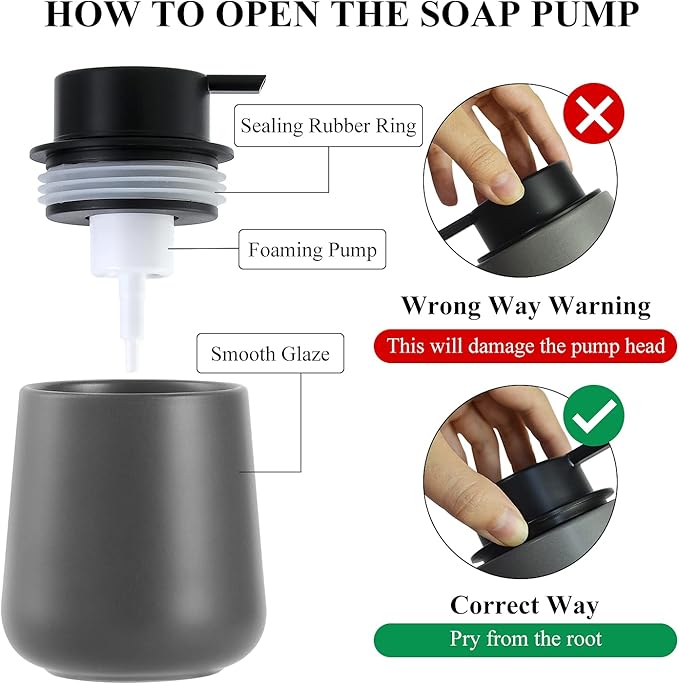 HOW TO OPEN THE SOAP PUMP

Sealing Rubber Ring

Foaming Pump

Smooth Glaze

Wrong Way Warning

This will damage the pump head

Correct Way

Pry from the root