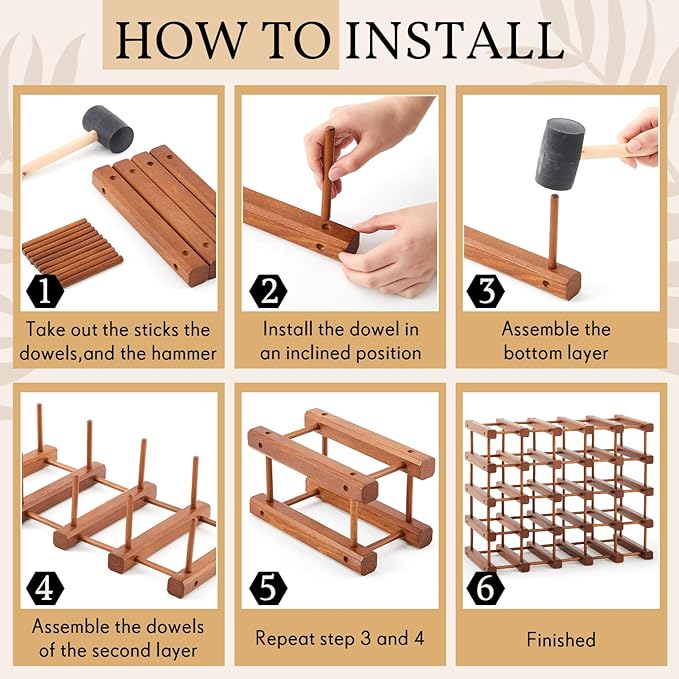 HOW TO INSTALL

1
Take out the sticks the dowels,and the hammer

2
Install the dowel in an inclined position

3
Assemble the bottom layer

4
Assemble the dowels of the second layer

5
Repeat step 3 and 4

6
Finished