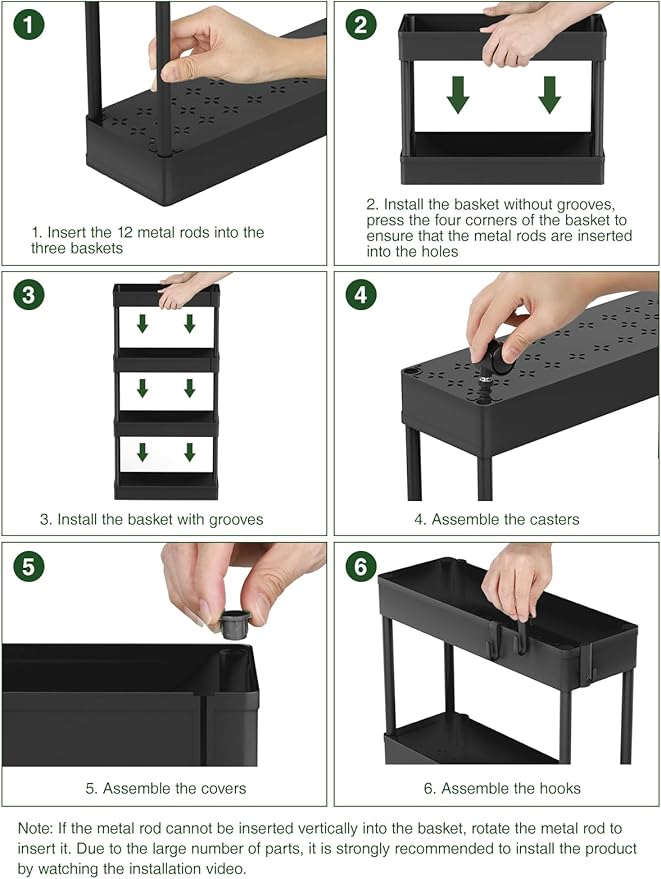 1

1. Insert the 12 metal rods into the three baskets

2

2. Install the basket without grooves, press the four corners of the basket to ensure that the metal rods are inserted into the holes

3

3. Install the basket with grooves

4

4. Assemble the casters

5

5. Assemble the covers

6

6. Assemble the hooks

Note: If the metal rod cannot be inserted vertically into the basket, rotate the metal rod to insert it. Due to the large number of parts, it is strongly recommended to install the product by watching the installation video.