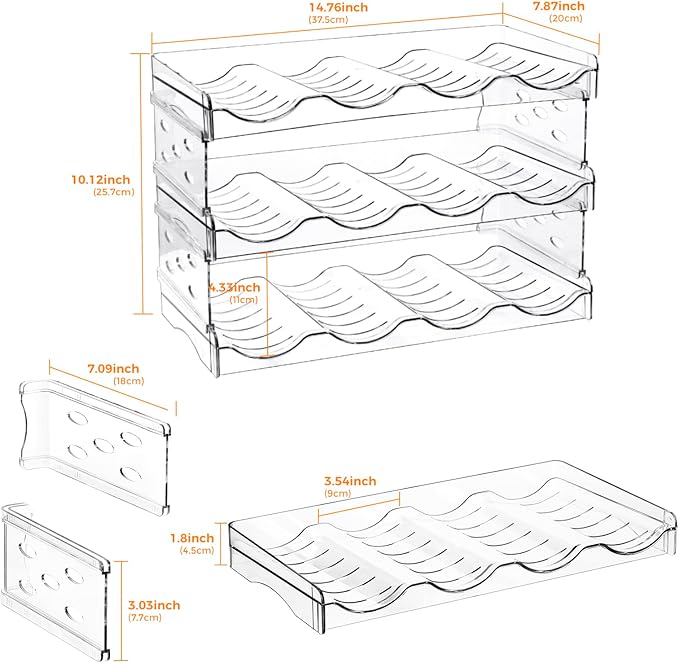 14.76inch
(37.5cm)

7.87inch
(20cm)

10.12inch
(25.7cm)

4.33inch
(11cm)

7.09inch
(18cm)

3.54inch
(9cm)

1.8inch
(4.5cm)

3.03inch
(7.7cm)