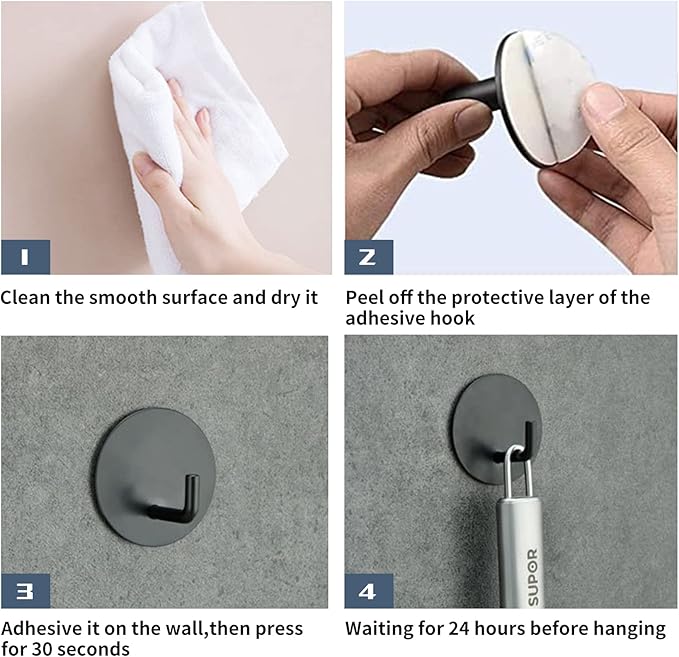 1

Clean the smooth surface and dry it

2

Peel off the protective layer of the adhesive hook

3

Adhesive it on the wall,then press for 30 seconds

4

SUPOR

Waiting for 24 hours before hanging