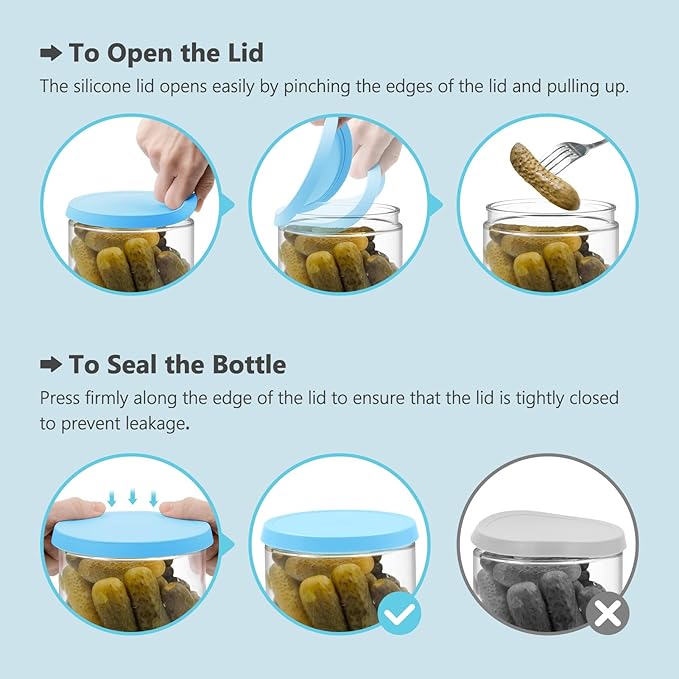 ➡ To Open the Lid

The silicone lid opens easily by pinching the edges of the lid and pulling up.

➡ To Seal the Bottle

Press firmly along the edge of the lid to ensure that the lid is tightly closed to prevent leakage.