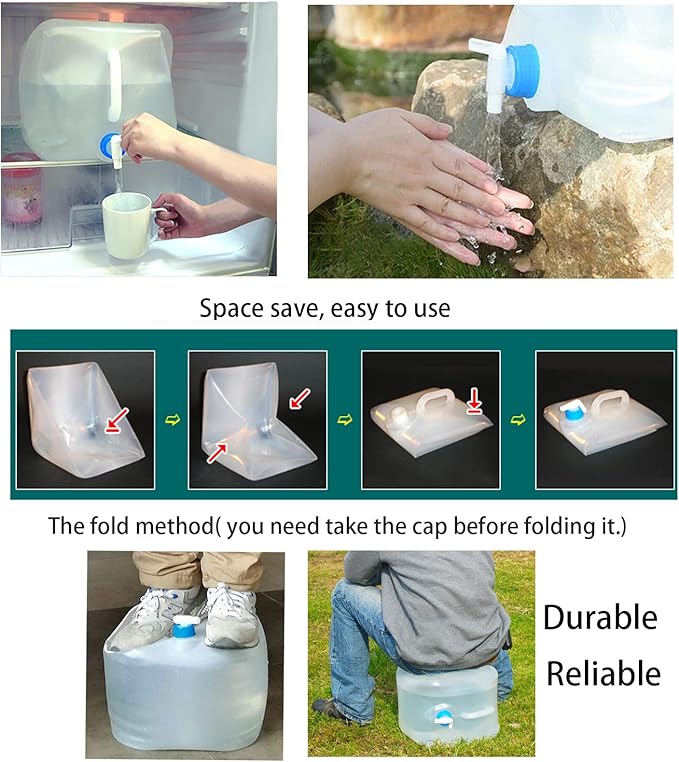 Space save, easy to use

The fold method( you need take the cap before folding it.)

Durable
Reliable