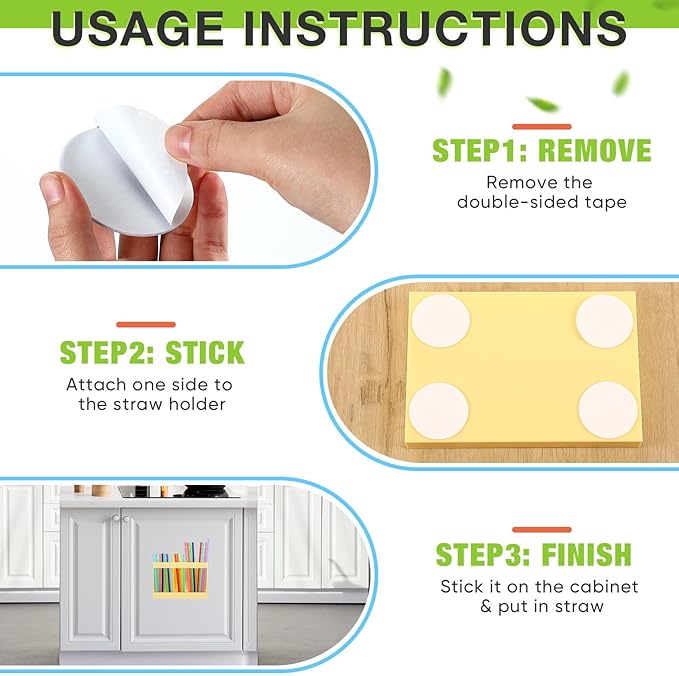 USAGE INSTRUCTIONS

STEP1: REMOVE

Remove the double-sided tape

STEP2: STICK

Attach one side to the straw holder

STEP3: FINISH

Stick it on the cabinet & put in straw