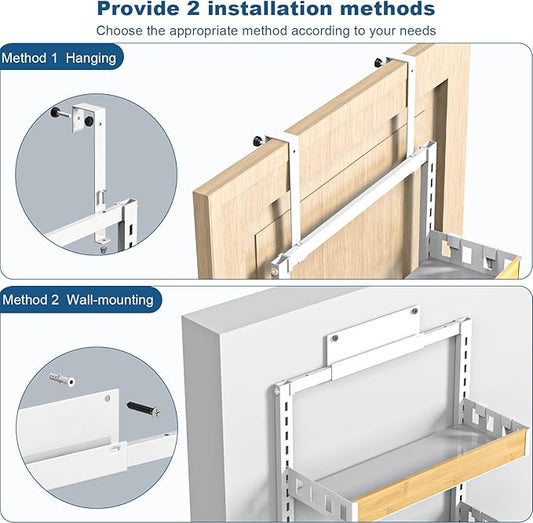 Provide 2 installation methods

Choose the appropriate method according to your needs

Method 1 Hanging

Method 2 Wall-mounting