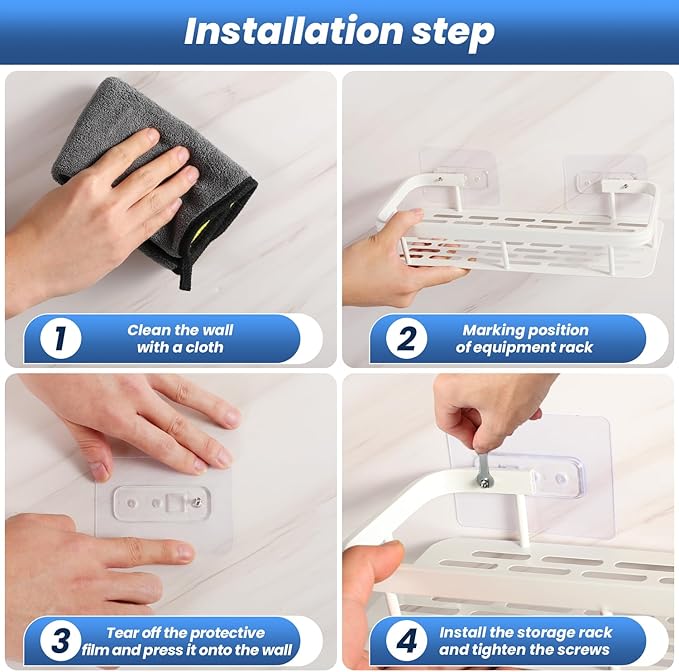 Installation step

1
Clean the wall with a cloth

2
Marking position of equipment rack

3
Tear off the protective film and press it onto the wall

4
Install the storage rack and tighten the screws