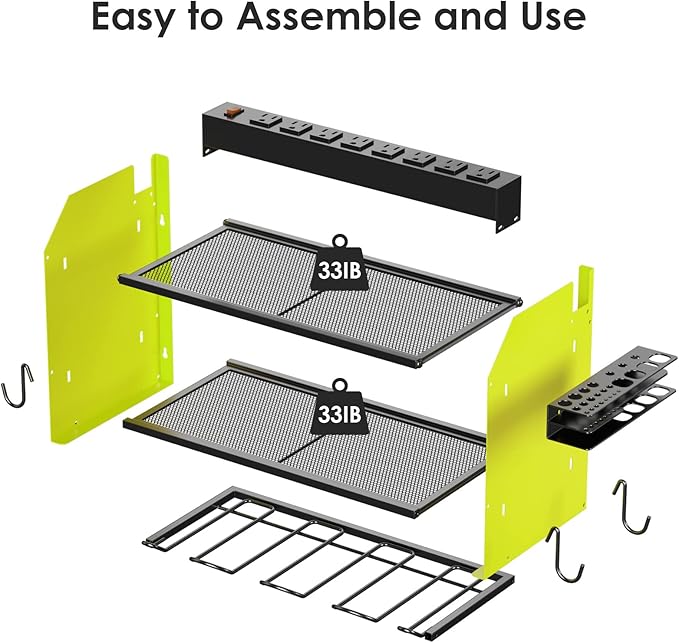 Easy to Assemble and Use

33IB

33IB