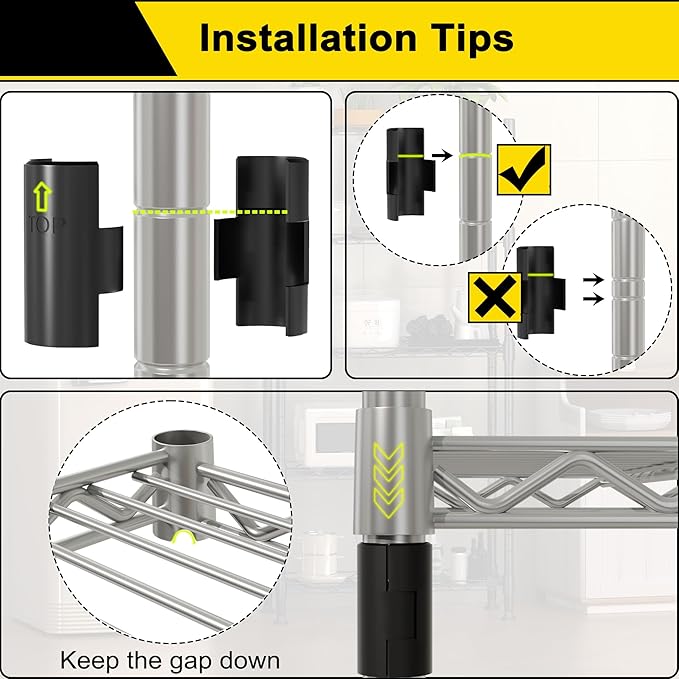 Installation Tips

TOP

Keep the gap down