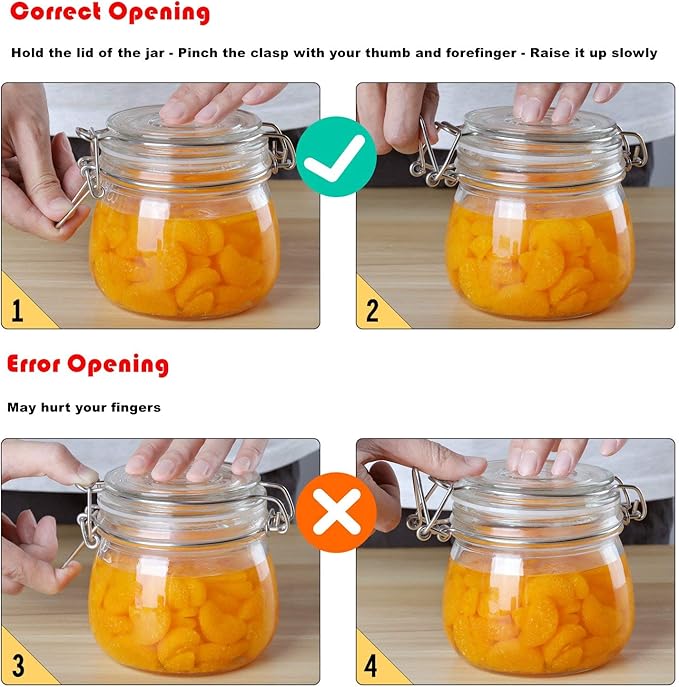 Correct Opening

Hold the lid of the jar - Pinch the clasp with your thumb and forefinger - Raise it up slowly

1

2

Error Opening

May hurt your fingers

3

4