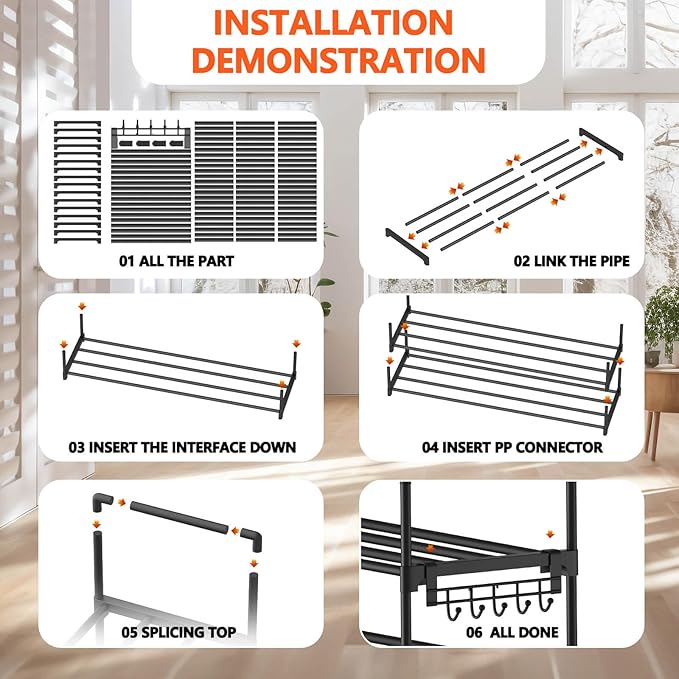 INSTALLATION DEMONSTRATION

01 ALL THE PART

02 LINK THE PIPE

03 INSERT THE INTERFACE DOWN

04 INSERT PP CONNECTOR

05 SPLICING TOP

06 ALL DONE