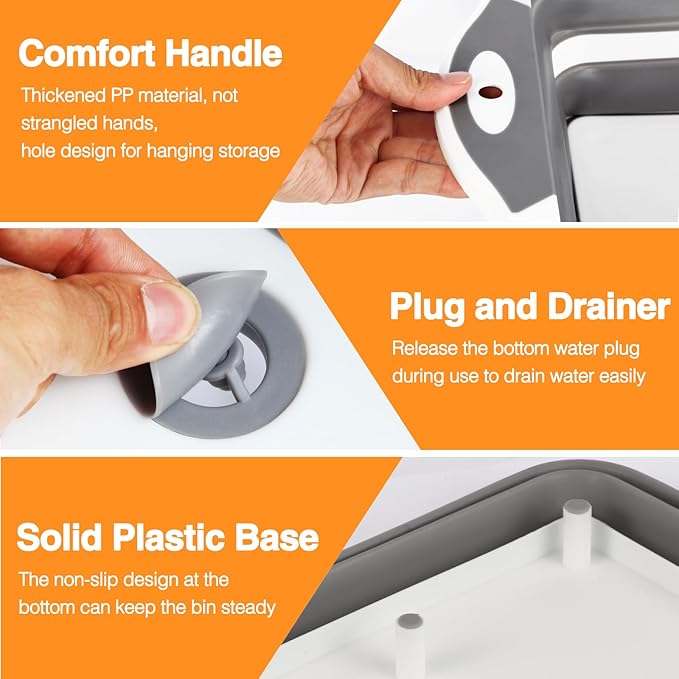 Comfort Handle

Thickened PP material, not strangled hands,
hole design for hanging storage

Plug and Drainer

Release the bottom water plug during use to drain water easily

Solid Plastic Base

The non-slip design at the bottom can keep the bin steady