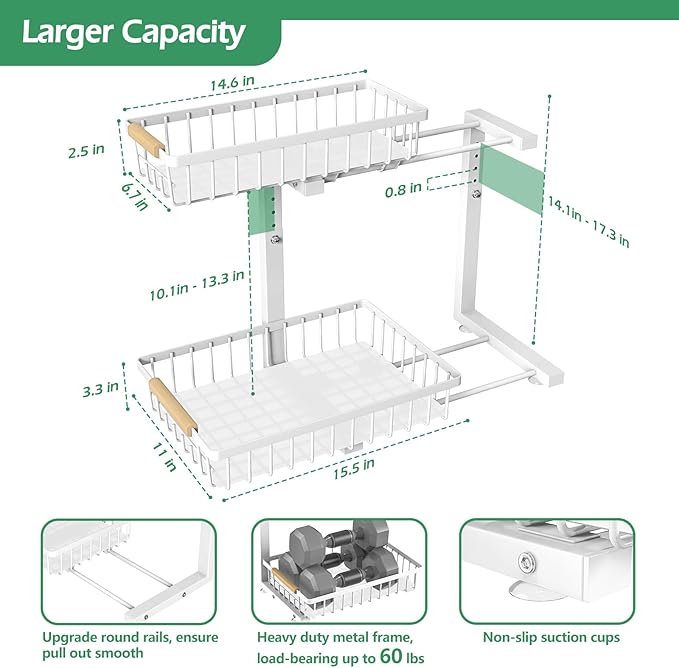 Larger Capacity

14.6 in

2.5 in

6.7 in

0.8 in

14.1in - 17.3 in

10.1in - 13.3 in

3.3 in

11 in

15.5 in

Upgrade round rails, ensure pull out smooth

Heavy duty metal frame, load-bearing up to 60 lbs

Non-slip suction cups