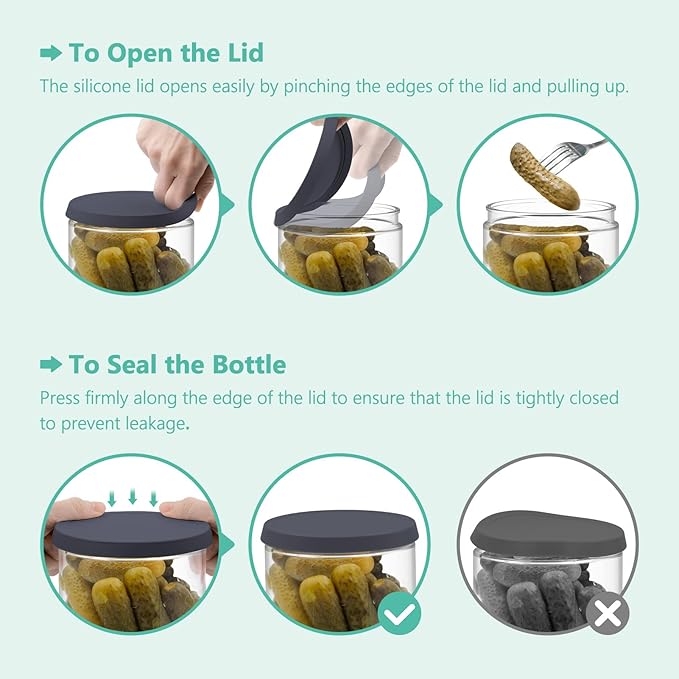 To Open the Lid

The silicone lid opens easily by pinching the edges of the lid and pulling up.

To Seal the Bottle

Press firmly along the edge of the lid to ensure that the lid is tightly closed to prevent leakage.