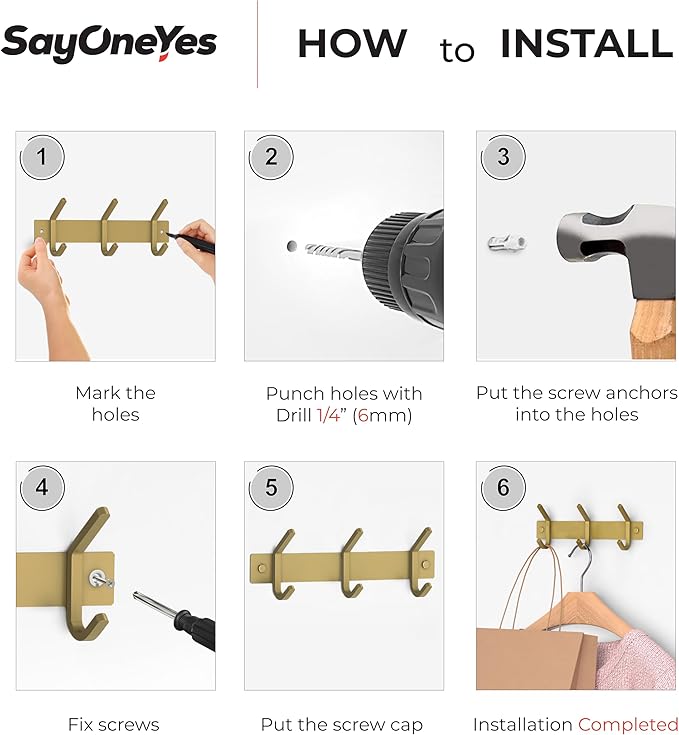 SayOneYes

HOW to INSTALL

1

Mark the holes

2

Punch holes with Drill 1/4" (6mm)

3

Put the screw anchors into the holes

4

Fix screws

5

Put the screw cap

6

Installation Completed